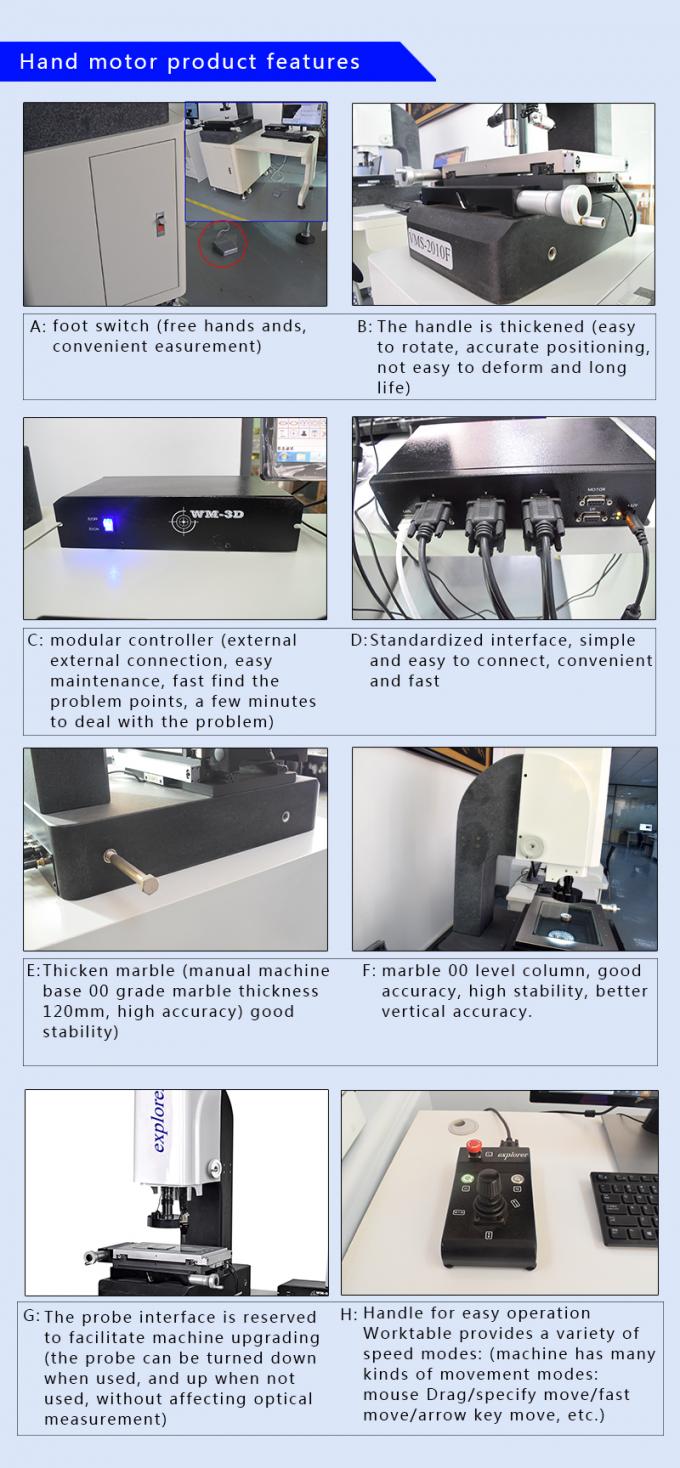 Hand motor product features

VMS-2010F

A: foot switch (free hands ands, convenient easurement)

B: The handle is thickened (easy to rotate, accurate positioning, not easy to deform and long life)

WM-3D

MOTOR

C: modular controller (external external connection, easy maintenance, fast find the problem points, a few minutes to deal with the problem)

D: Standardized interface, simple and easy to connect, convenient and fast

E: Thicken marble (manual machine base 00 grade marble thickness 120mm, high accuracy) good stability)

F: marble 00 level column, good accuracy, high stability, better vertical accuracy.

explorer

explorer

G: The probe interface is reserved to facilitate machine upgrading (the probe can be turned down when used, and up when not used, without affecting optical measurement)

H: Handle for easy operation Worktable provides a variety of speed modes: (machine has many kinds of movement modes: mouse Drag/specify move/fast move/arrow key move, etc.)