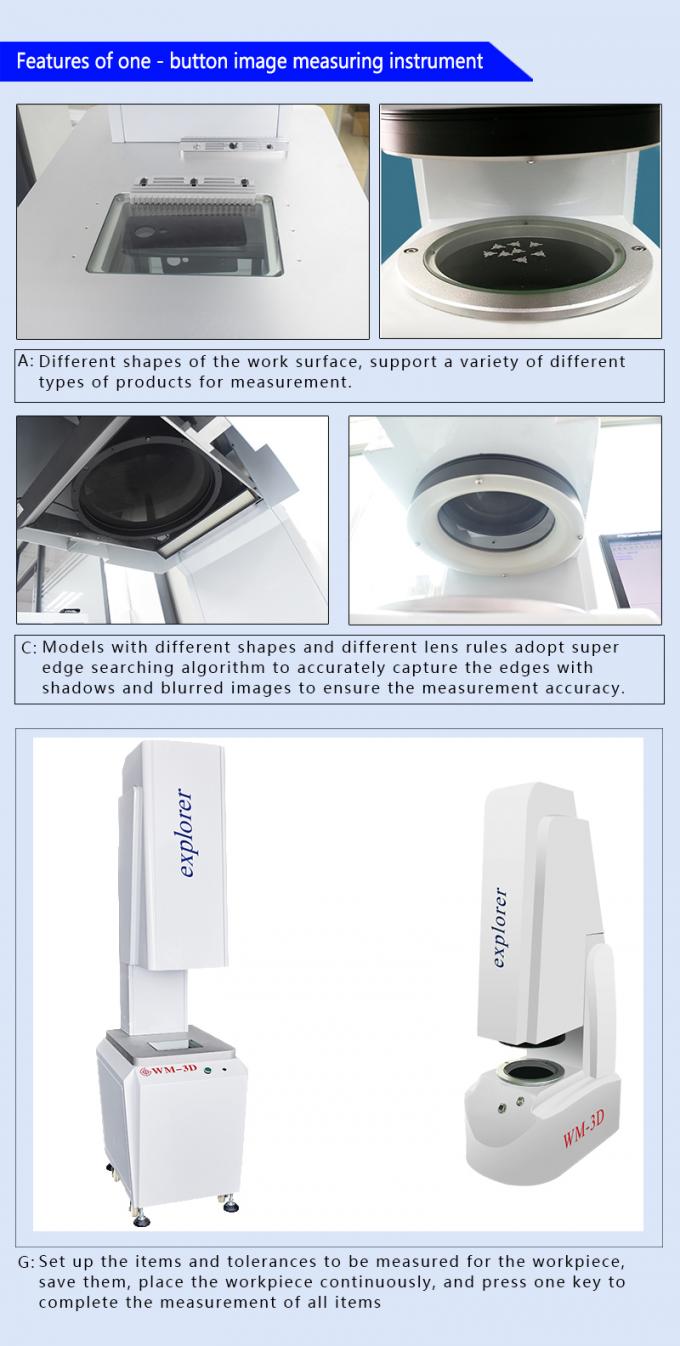 Features of one - button image measuring instrument

A: Different shapes of the work surface, support a variety of different types of products for measurement.

C: Models with different shapes and different lens rules adopt super edge searching algorithm to accurately capture the edges with shadows and blurred images to ensure the measurement accuracy.

explorer

WM-3D

explorer

WM-3D

G: Set up the items and tolerances to be measured for the workpiece, save them, place the workpiece continuously, and press one key to complete the measurement of all items